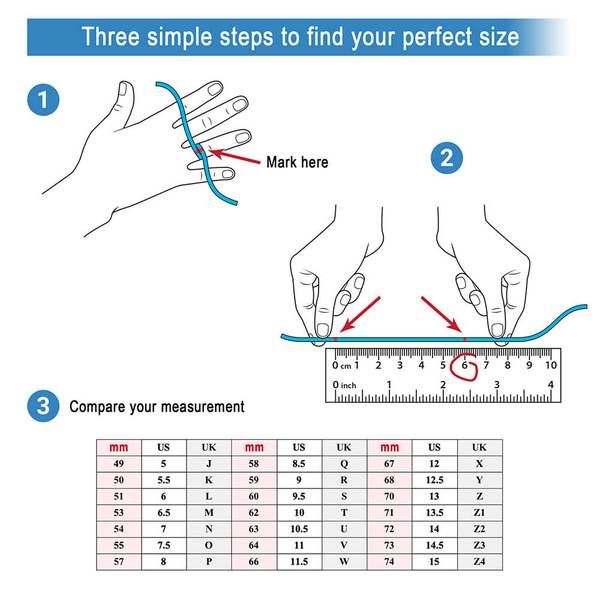 Three simple steps to find your perfect size

1

Mark here

2

0 cm 1 2 3 4 5 6 7 8 9 10
0 inch 1 2 3 4

3 Compare your measurement

| mm | US | UK | mm | US | UK | mm | US | UK |
|---|---|---|---|---|---|---|---|---|
| 49 | 5 | J | 58 | 8.5 | Q | 67 | 12 | X |
| 50 | 5.5 | K | 59 | 9 | R | 68 | 12.5 | Y |
| 51 | 6 | L | 60 | 9.5 | S | 70 | 13 | Z |
| 53 | 6.5 | M | 62 | 10 | T | 71 | 13.5 | Z1 |
| 54 | 7 | N | 63 | 10.5 | U | 72 | 14 | Z2 |
| 55 | 7.5 | O | 64 | 11 | V | 73 | 14.5 | Z3 |
| 57 | 8 | P | 66 | 11.5 | W | 74 | 15 | Z4 |