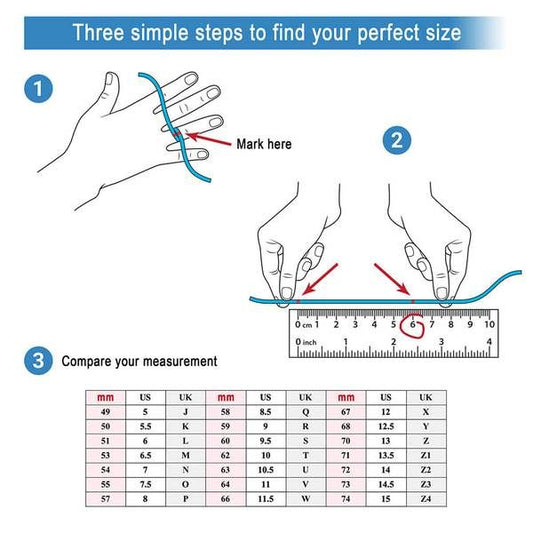 Three simple steps to find your perfect size

1

Mark here

2

0 cm 1 2 3 4 5 6 7 8 9 10
0 inch 1 2 3 4

3 Compare your measurement

| mm | US | UK | mm | US | UK | mm | US | UK |
|---|---|---|---|---|---|---|---|---|
| 49 | 5 | J | 58 | 8.5 | Q | 67 | 12 | X |
| 50 | 5.5 | K | 59 | 9 | R | 68 | 12.5 | Y |
| 51 | 6 | L | 60 | 9.5 | S | 70 | 13 | Z |
| 53 | 6.5 | M | 62 | 10 | T | 71 | 13.5 | Z1 |
| 54 | 7 | N | 63 | 10.5 | U | 72 | 14 | Z2 |
| 55 | 7.5 | O | 64 | 11 | V | 73 | 14.5 | Z3 |
| 57 | 8 | P | 66 | 11.5 | W | 74 | 15 | Z4 |